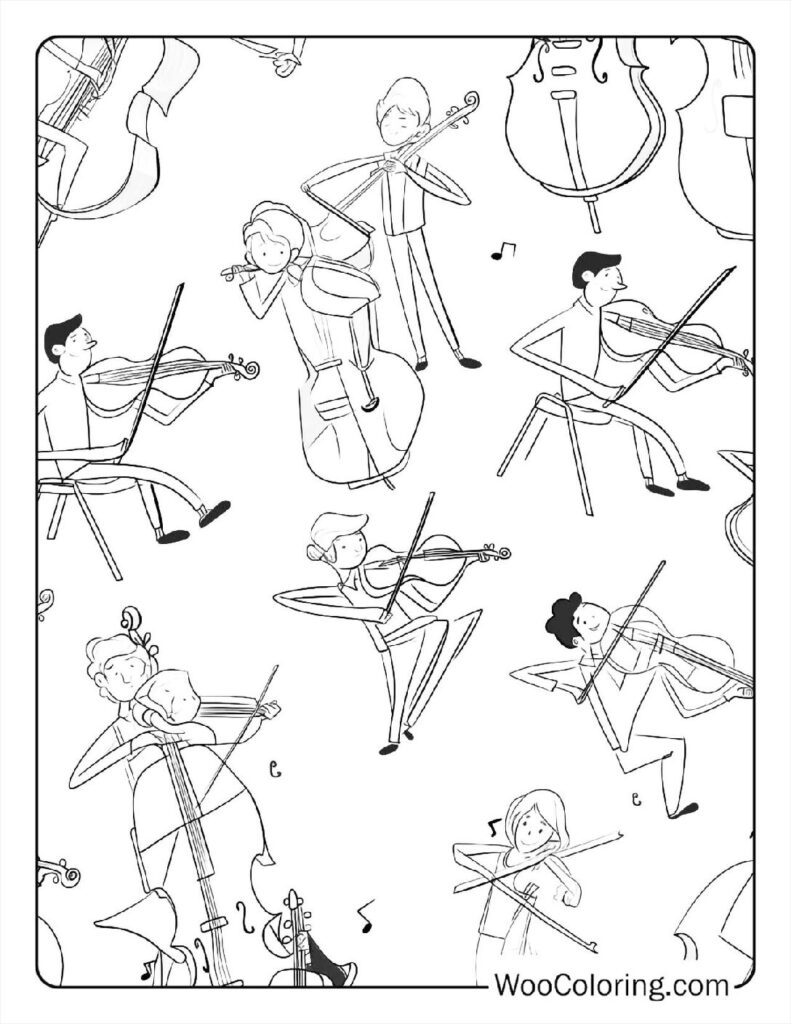 WooColoring.com