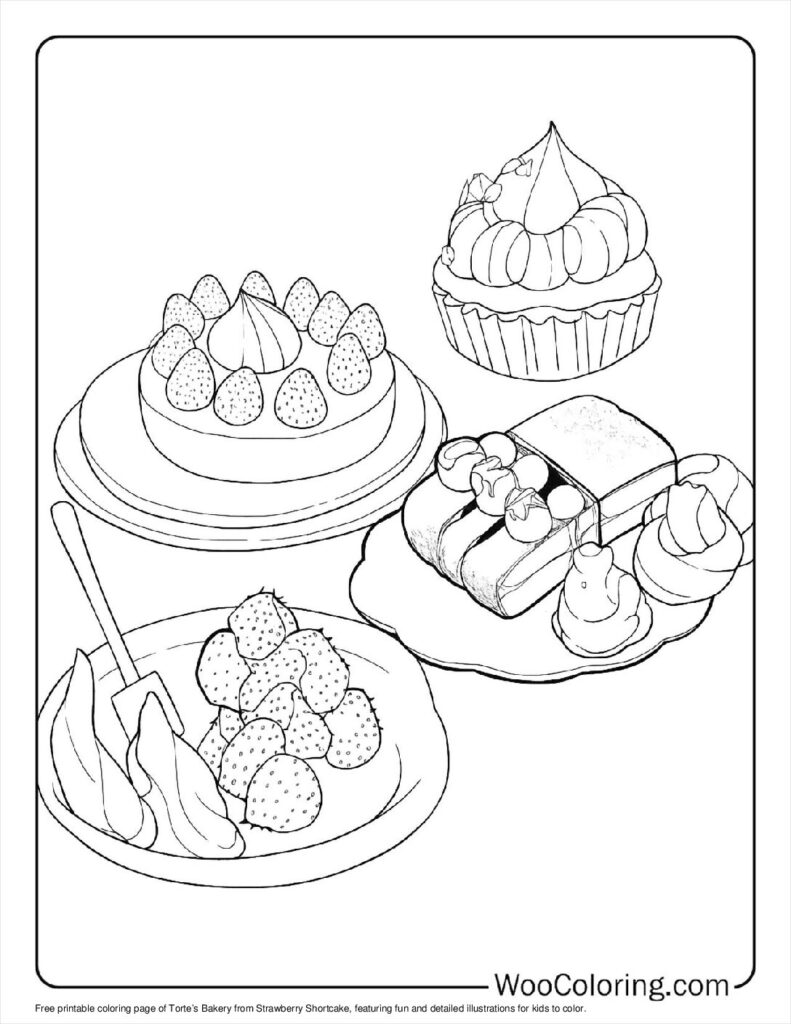 WooColoring.com

Free printable coloring page of Torte's Bakery from Strawberry Shortcake, featuring fun and detailed illustrations for kids to color.