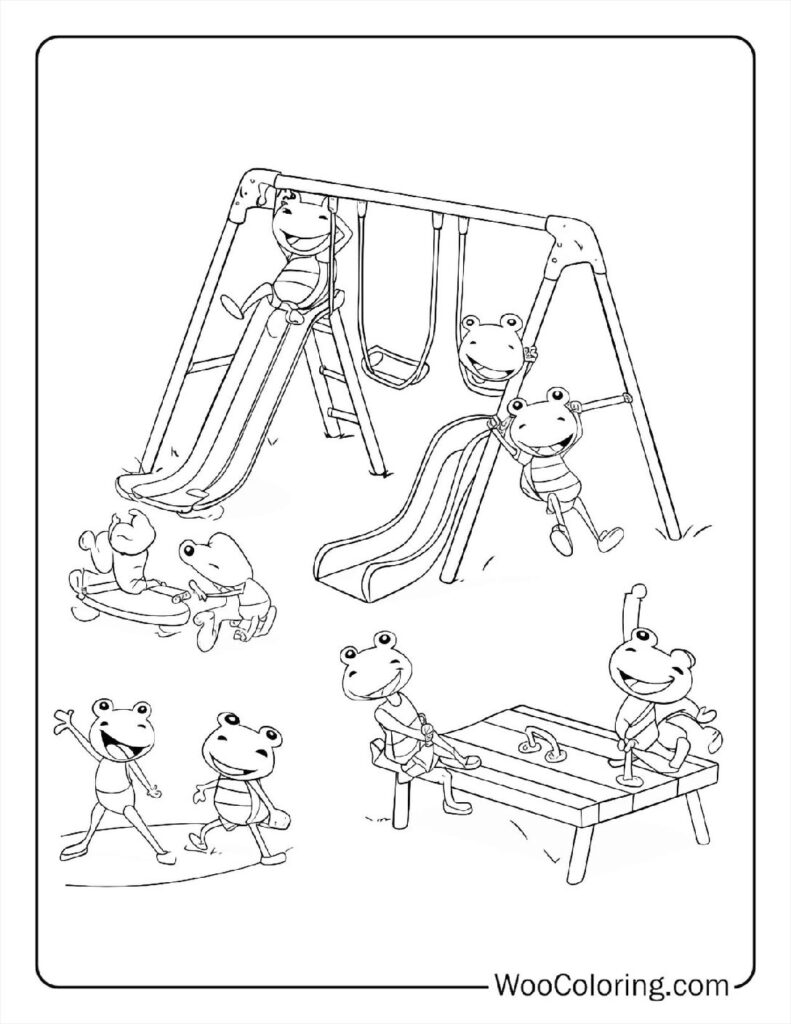 WooColoring.com