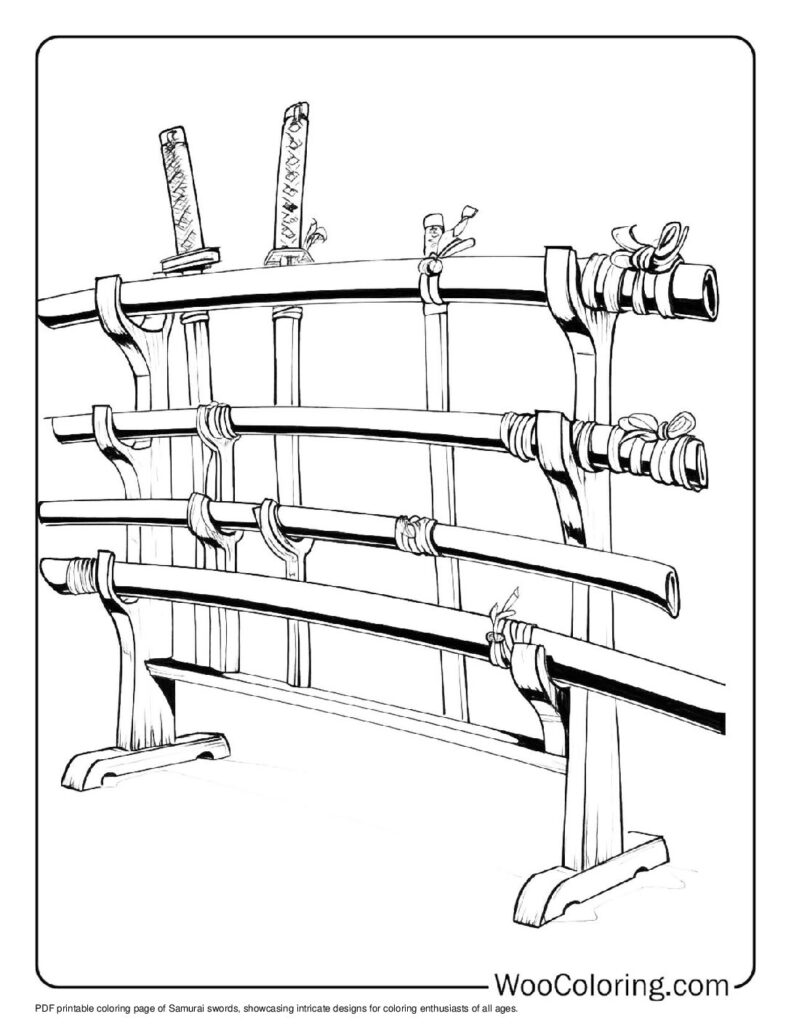 WooColoring.com

PDF printable coloring page of Samurai swords, showcasing intricate designs for coloring enthusiasts of all ages.