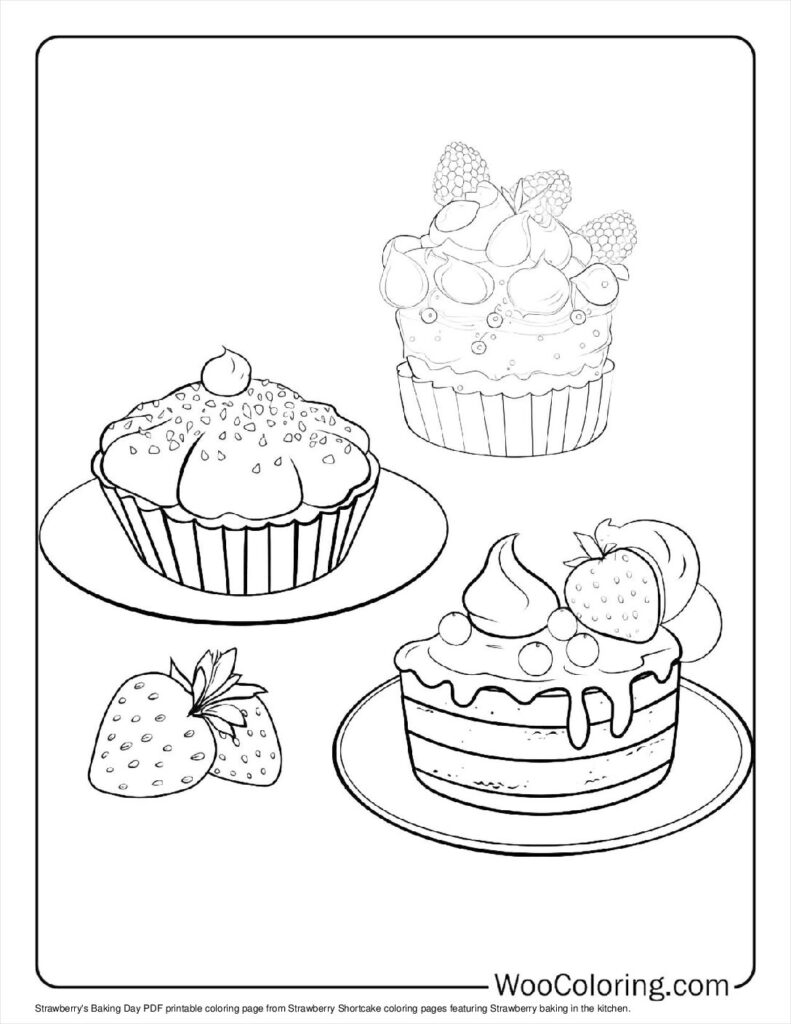 WooColoring.com

Strawberry's Baking Day PDF printable coloring page from Strawberry Shortcake coloring pages featuring Strawberry baking in the kitchen.