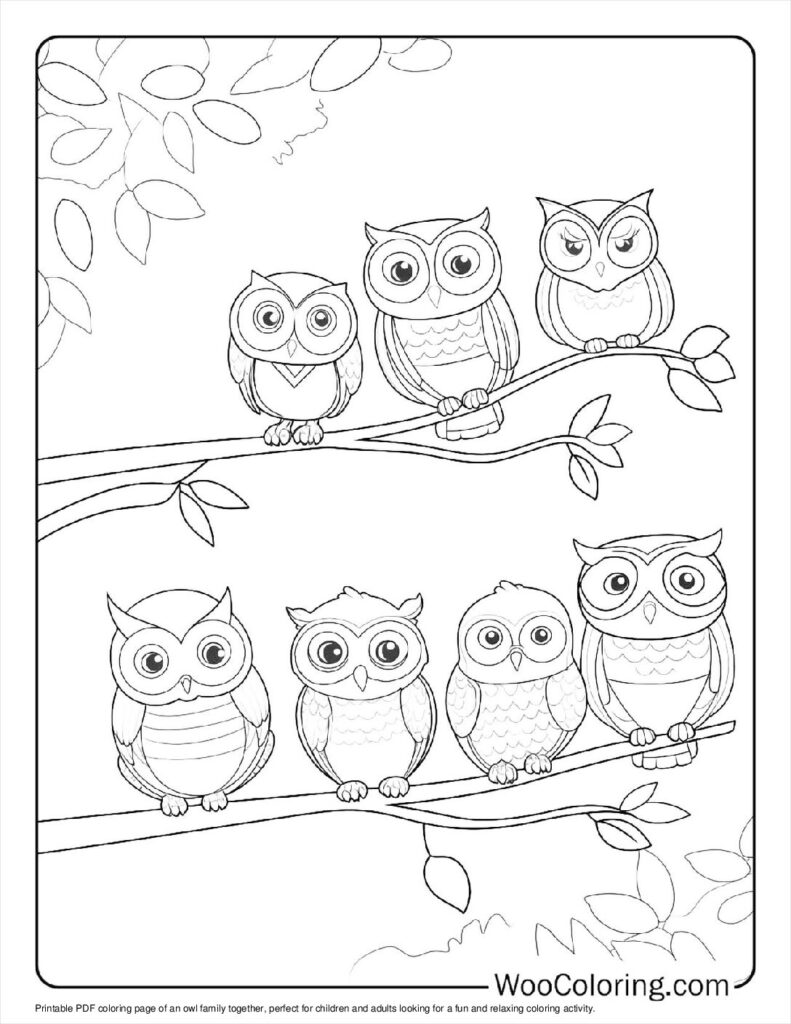 WooColoring.com

Printable PDF coloring page of an owl family together, perfect for children and adults looking for a fun and relaxing coloring activity.