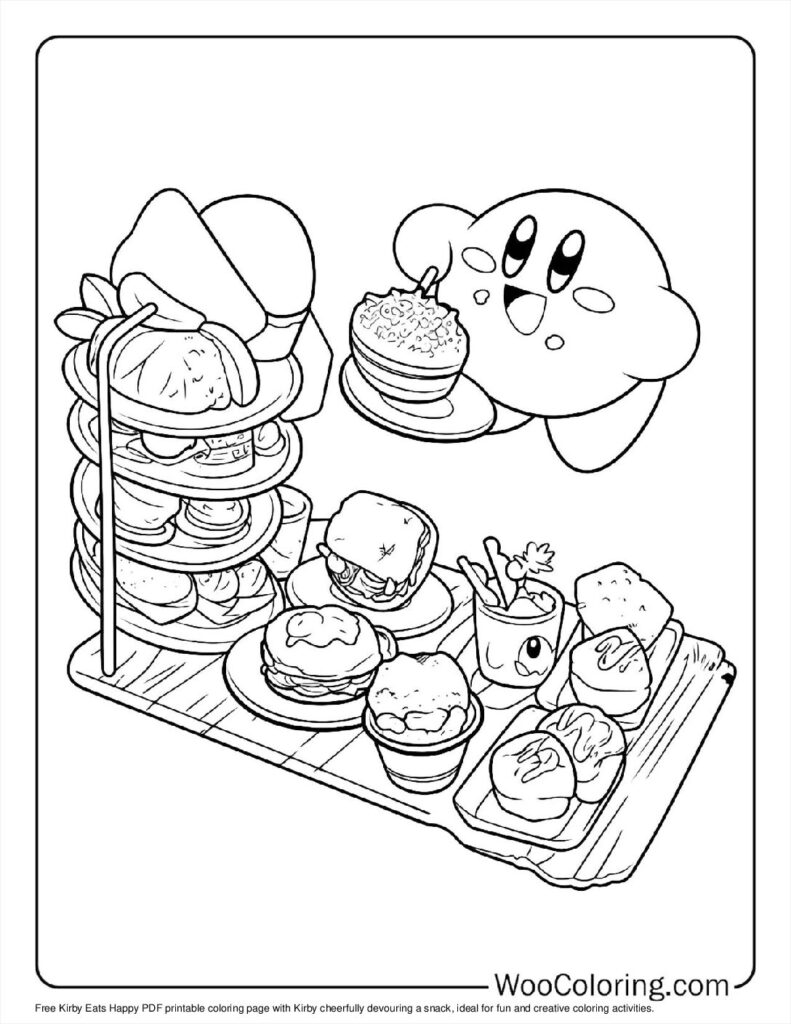 WooColoring.com

Free Kirby Eats Happy PDF printable coloring page with Kirby cheerfully devouring a snack, ideal for fun and creative coloring activities.