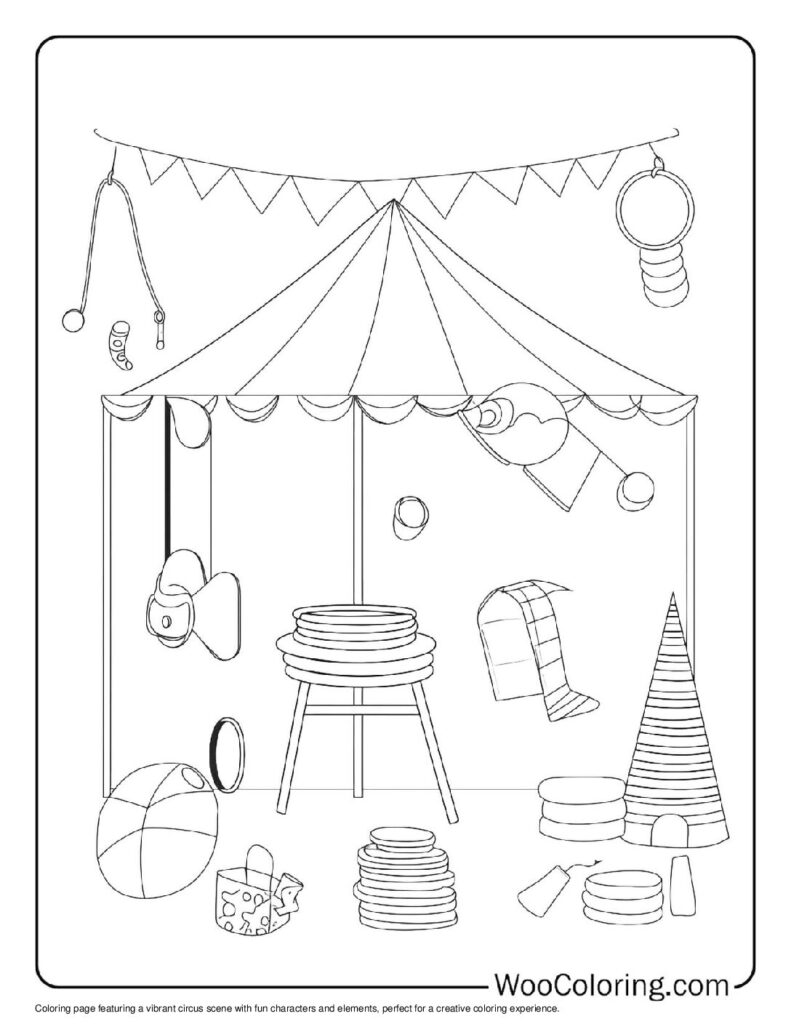 WooColoring.com

Coloring page featuring a vibrant circus scene with fun characters and elements, perfect for a creative coloring experience.