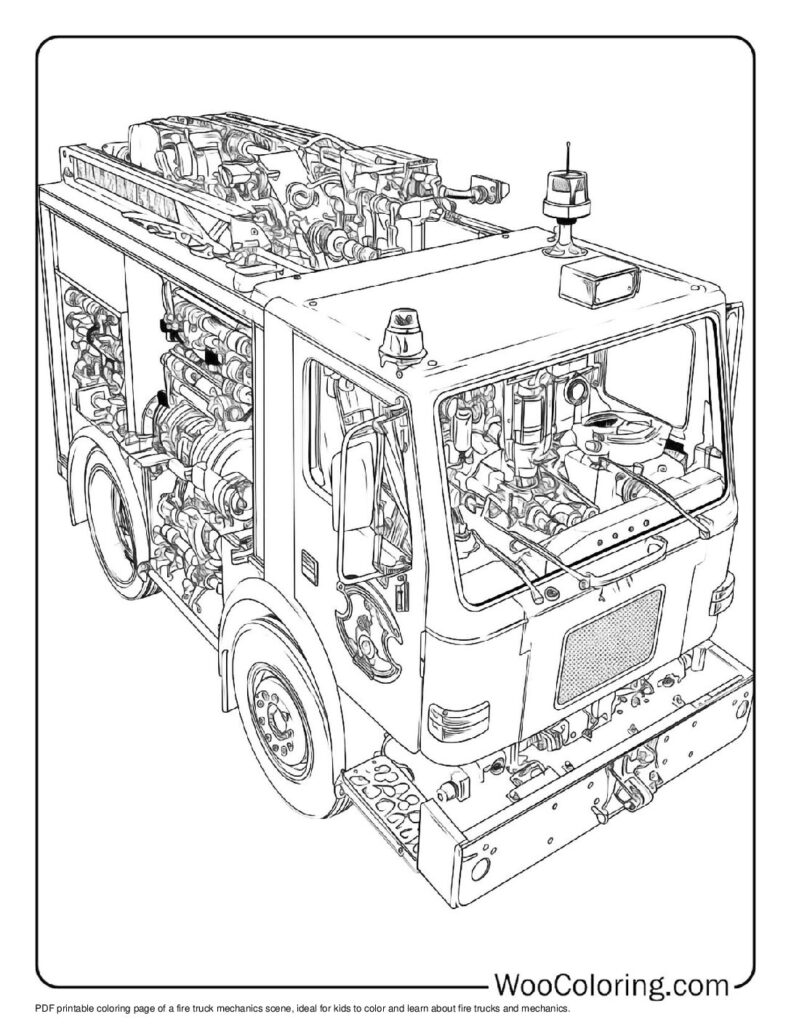 WooColoring.com

PDF printable coloring page of a fire truck mechanics scene, ideal for kids to color and learn about fire trucks and mechanics.