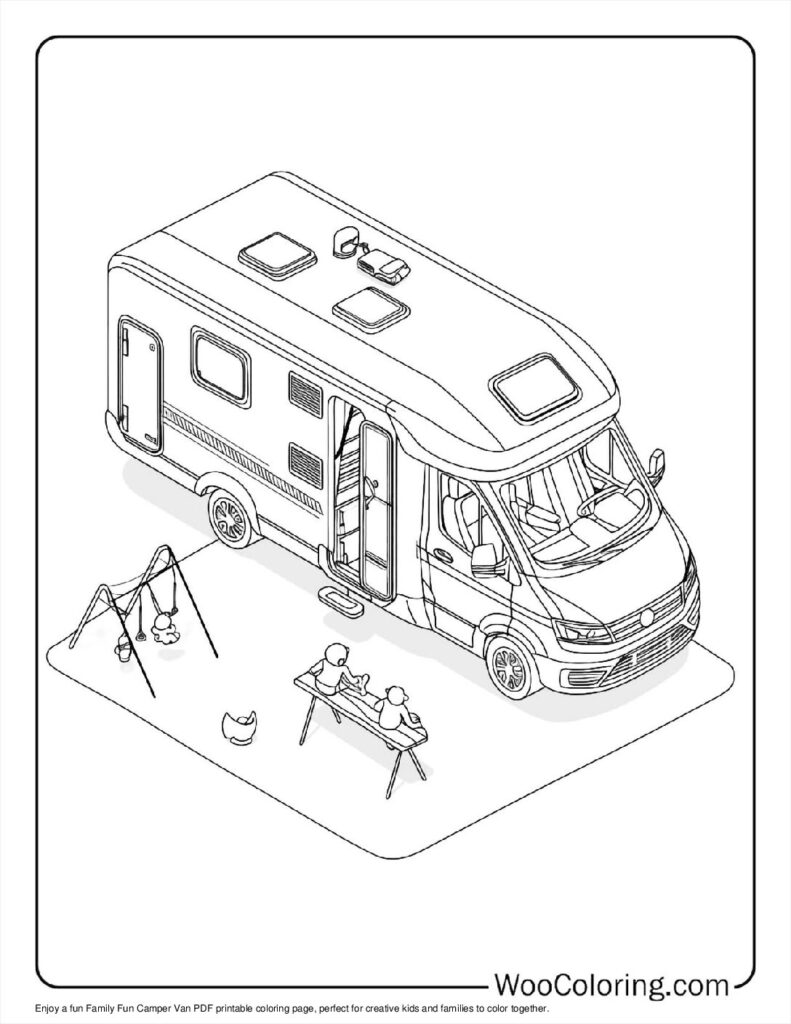 WooColoring.com

Enjoy a fun Family Fun Camper Van PDF printable coloring page, perfect for creative kids and families to color together.