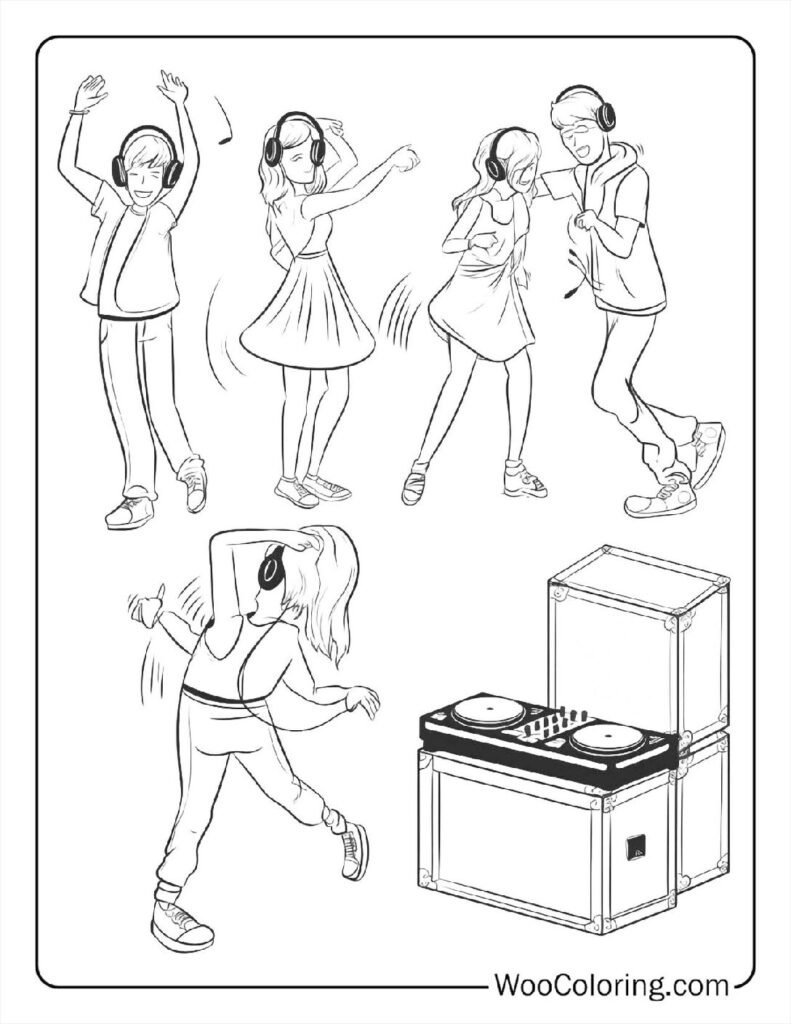 WooColoring.com