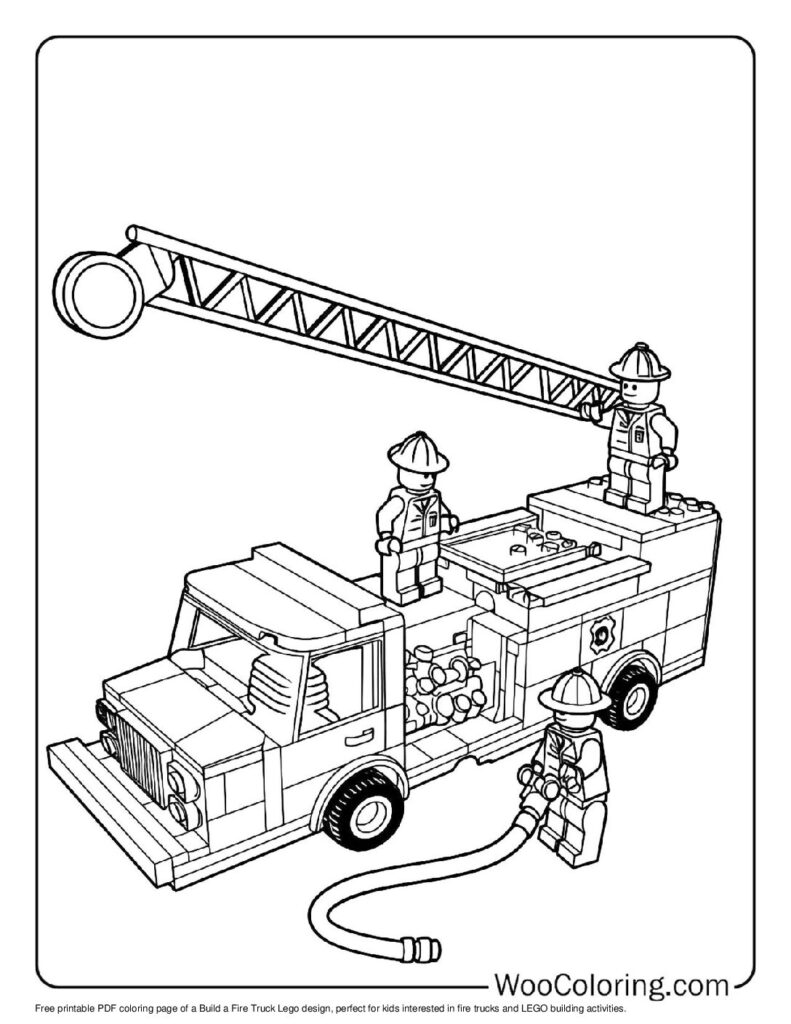 WooColoring.com

Free printable PDF coloring page of a Build a Fire Truck Lego design, perfect for kids interested in fire trucks and LEGO building activities.