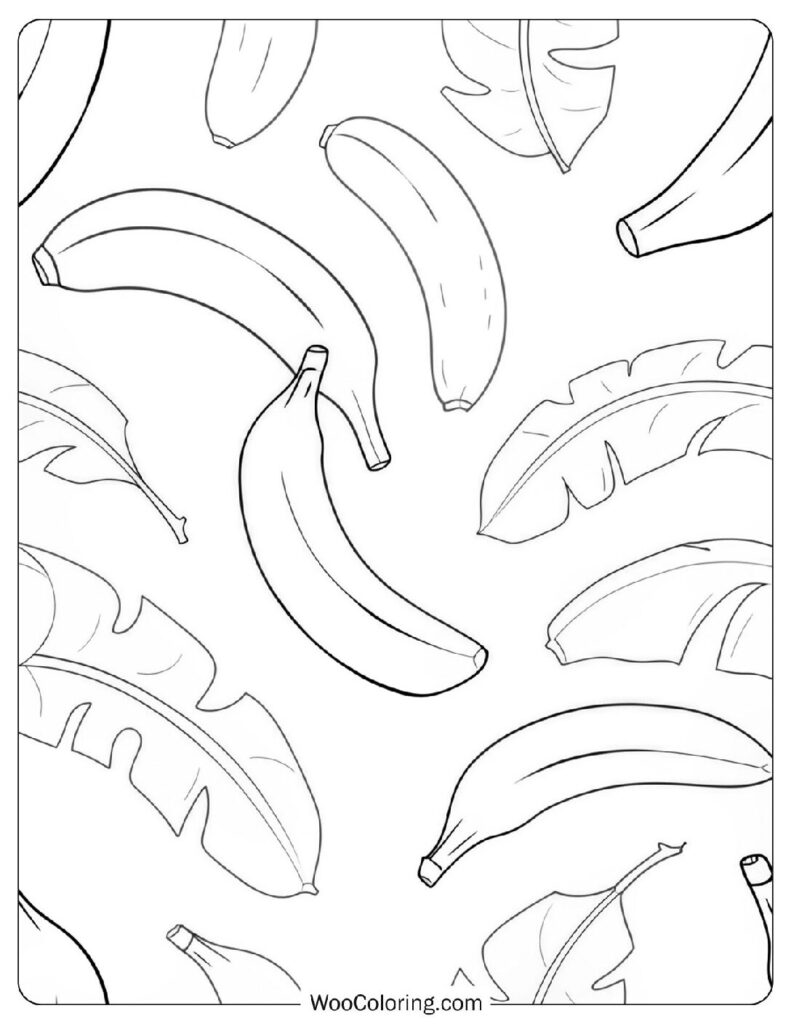 WooColoring.com